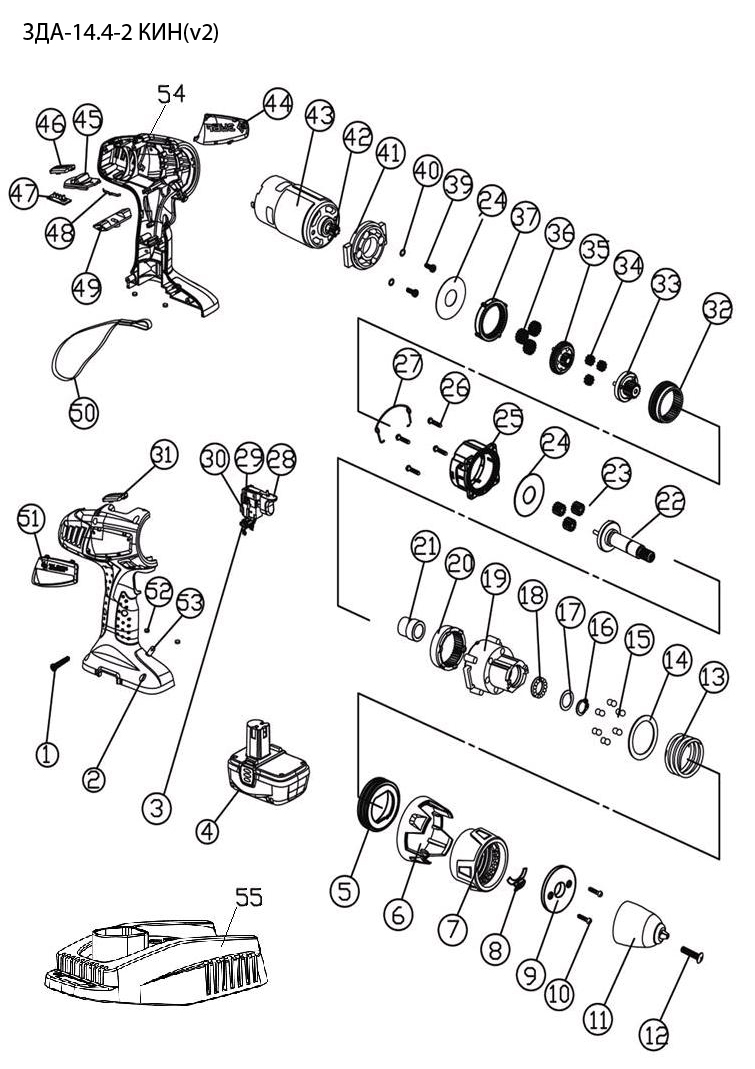 ЗДА-14.4-2 КИН(v2)

54
46
45
44
43
42
41
40
39
24
37
36
35
34
33
32
47
48
49
50
27
26
25
24
23
22
31
30
29
28
51
52
53
21
20
19
18
17
16
15
14
13
1
2
3
4
5
6
7
8
9
10
11
12
55